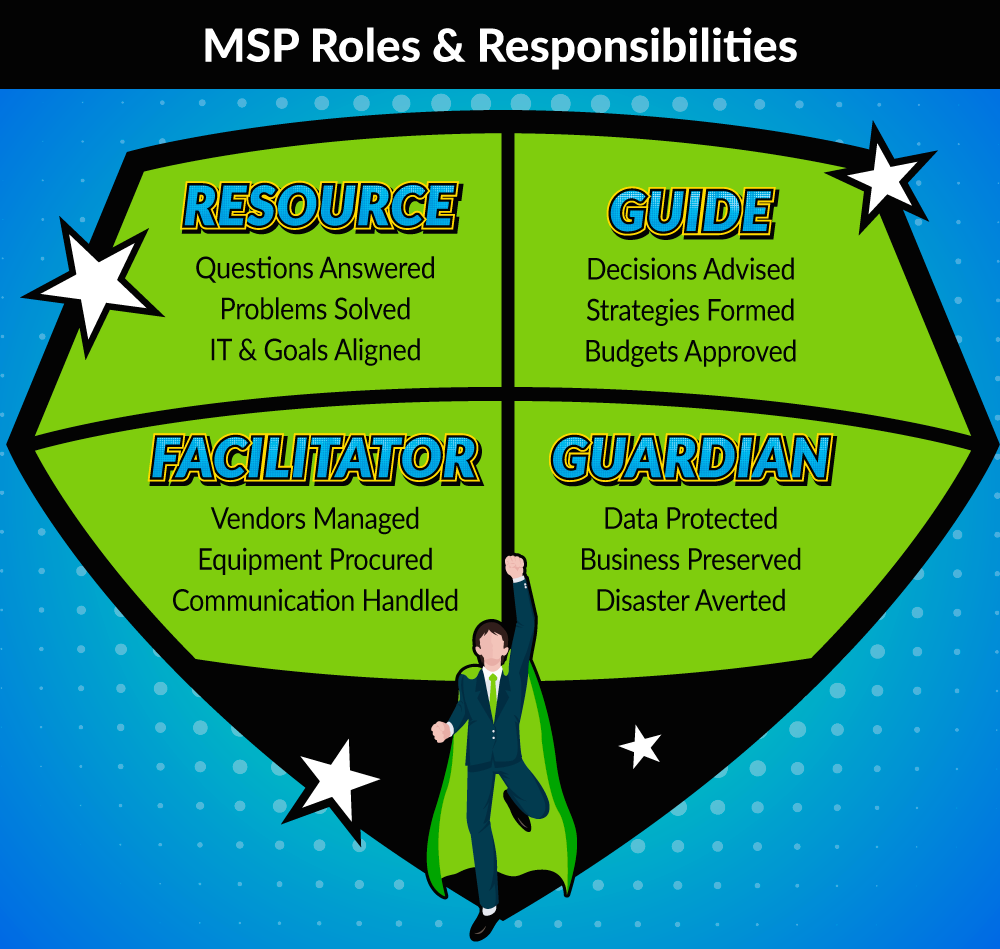 MSP Roles & Responsibilities

RESOURCE
Questions Answered
Problems Solved
IT & Goals Aligned

GUIDE
Decisions Advised
Strategies Formed
Budgets Approved

FACILITATOR
Vendors Managed
Equipment Procured
Communication Handled

GUARDIAN
Data Protected
Business Preserved
Disaster Averted